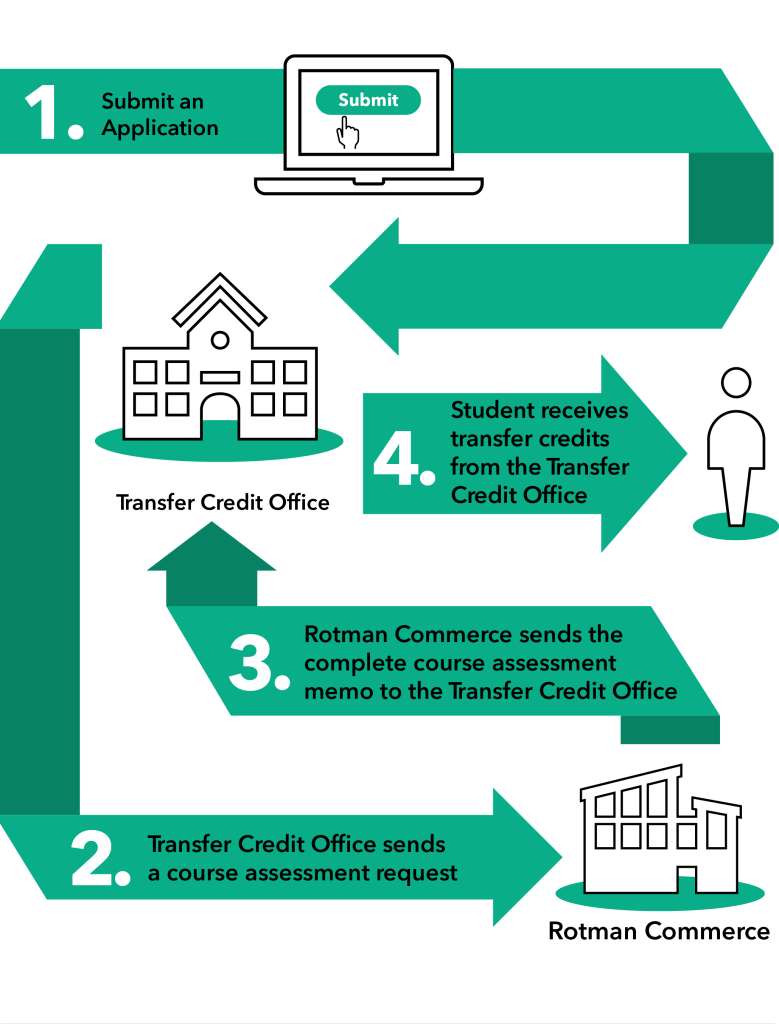 1. Submit an Application

Submit

Transfer Credit Office

4. Student receives transfer credits from the Transfer Credit Office

3. Rotman Commerce sends the complete course assessment memo to the Transfer Credit Office

2. Transfer Credit Office sends a course assessment request

Rotman Commerce