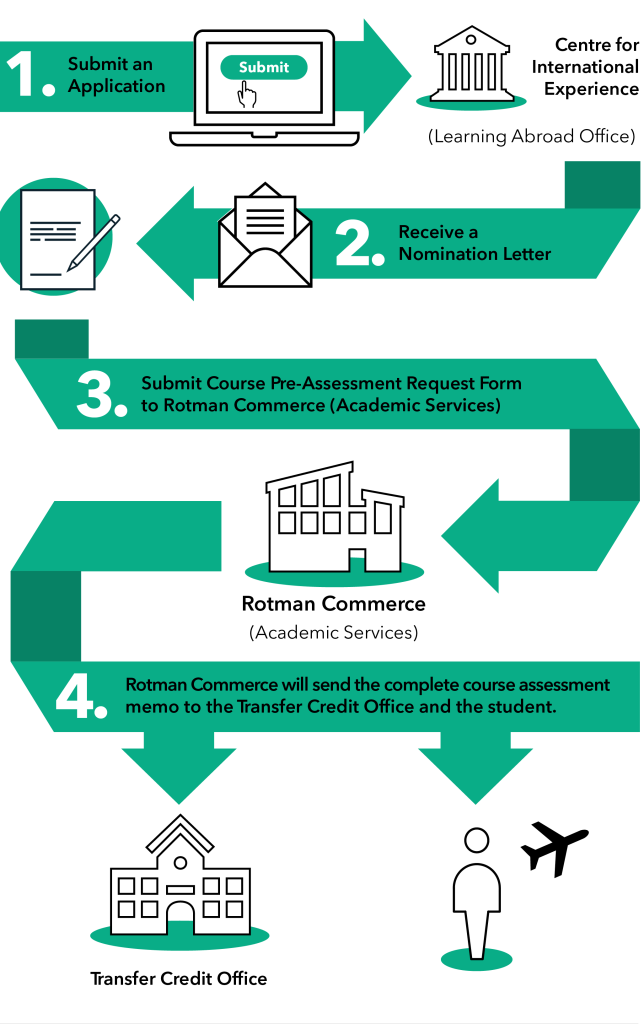 1. Submit an Application

Submit

Centre for International Experience

(Learning Abroad Office)

2. Receive a Nomination Letter

3. Submit Course Pre-Assessment Request Form to Rotman Commerce (Academic Services)

Rotman Commerce

(Academic Services)

4. Rotman Commerce will send the complete course assessment memo to the Transfer Credit Office and the student.

Transfer Credit Office